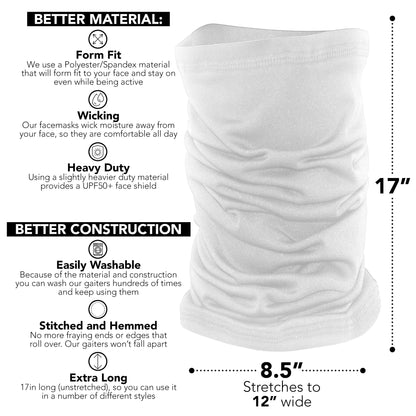 BETTER MATERIAL:

Form Fit
We use a Polyester/Spandex material that will form fit to your face and stay on even while being active

Wicking
Our facemasks wick moisture away from your face, so they are comfortable all day

Heavy Duty
Using a slightly heavier duty material provides a UPF50+ face shield

BETTER CONSTRUCTION

Easily Washable
Because of the material and construction you can wash our gaiters hundreds of times and keep using them

Stitched and Hemmed
No more fraying ends or edges that roll over. Our gaiters won't fall apart

Extra Long
17in long (unstretched), so you can use it in a number of different styles

17"

8.5"
Stretches to
12" wide